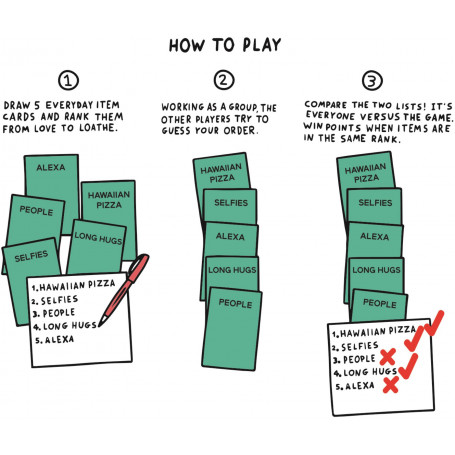 HOW TO PLAY

1

DRAW 5 EVERYDAY ITEM CARDS AND RANK THEM FROM LOVE TO LOATHE.

ALEXA

HAWAIIAN PIZZA

PEOPLE

LONG HUGS

SELFIES

1. HAWAIIAN PIZZA
2. SELFIES
3. PEOPLE
4. LONG HUGS
5. ALEXA

2

WORKING AS A GROUP, THE OTHER PLAYERS TRY TO GUESS YOUR ORDER.

HAWAIIAN PIZZA

SELFIES

ALEXA

LONG HUGS

PEOPLE

3

COMPARE THE TWO LISTS! IT'S EVERYONE VERSUS THE GAME. WIN POINTS WHEN ITEMS ARE IN THE SAME RANK.

HAWAIIAN PIZZA

SELFIES

ALEXA

LONG HUGS

PEOPLE

1. HAWAIIAN PIZZA
2. SELFIES
3. PEOPLE
4. LONG HUGS
5. ALEXA